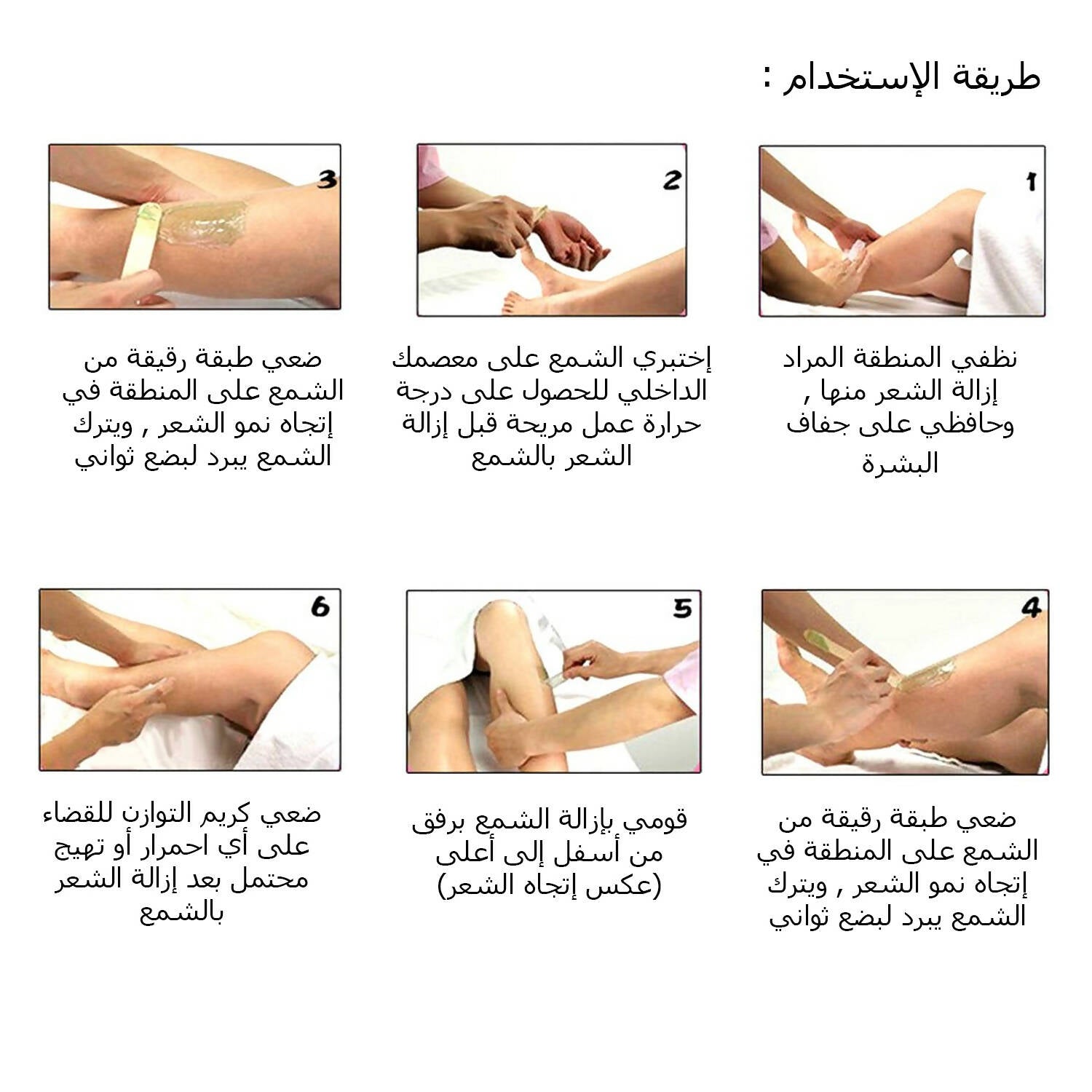 طريقة الإستخدام :

1

نظفي المنطقة المراد إزالة الشعر منها , وحافظي على جفاف البشرة

2

إختبري الشمع على معصمك الداخلي للحصول على درجة حرارة عمل مريحة قبل إزالة الشعر بالشمع

3

ضعي طبقة رقيقة من الشمع على المنطقة في إتجاه نمو الشعر , ويترك الشمع يبرد لبضع ثواني

4

ضعي طبقة رقيقة من الشمع على المنطقة في إتجاه نمو الشعر , ويترك الشمع يبرد لبضع ثواني

5

قومي بإزالة الشمع برفق من أسفل إلى أعلى (عكس إتجاه الشعر)

6

ضعي كريم التوازن للقضاء على أي احمرار أو تهيج محتمل بعد إزالة الشعر بالشمع