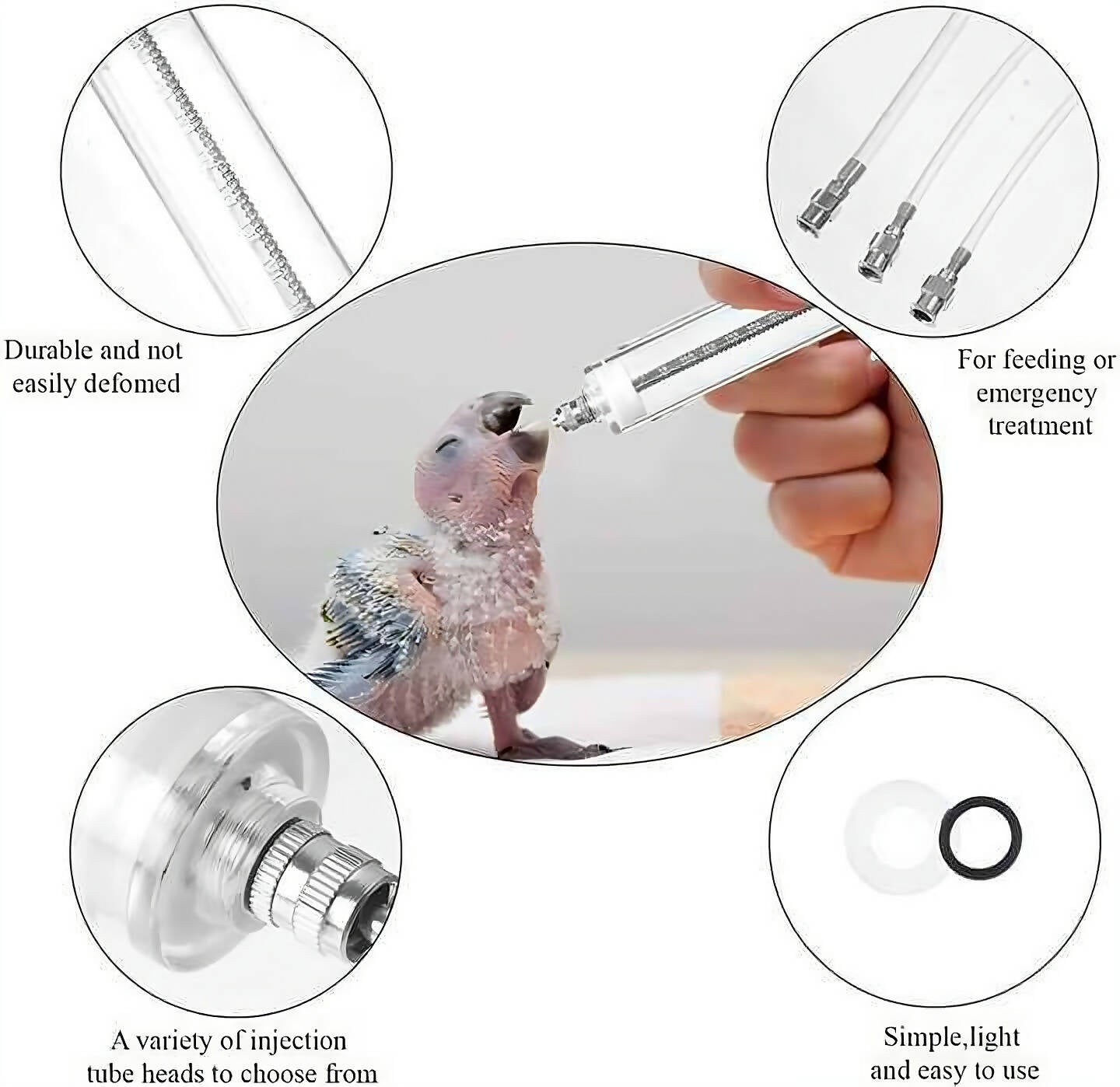 Durable and not easily defomed

For feeding or emergency treatment

A variety of injection tube heads to choose from

Simple,light and easy to use