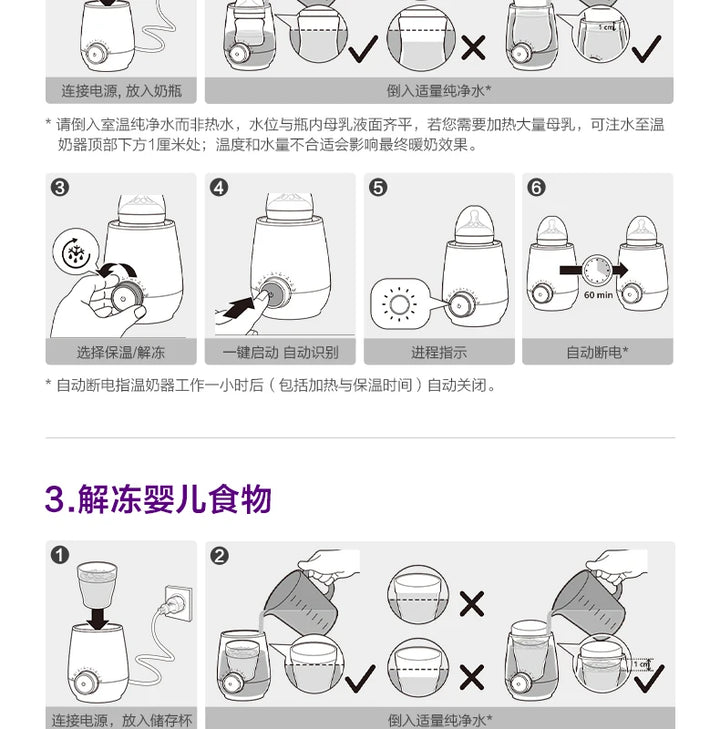 1 cm

连接电源, 放入奶瓶

倒入适量纯净水*

* 请倒入室温纯净水而非热水，水位与瓶内母乳液面齐平，若您需要加热大量母乳，可注水至温奶器顶部下方1厘米处；温度和水量不合适会影响最终暖奶效果。

3

选择保温/解冻

4

一键启动 自动识别

5

进程指示

6

60 min

自动断电*

* 自动断电指温奶器工作一小时后（包括加热与保温时间）自动关闭。

3.解冻婴儿食物

1

连接电源，放入储存杯

2

1 cm

倒入适量纯净水*