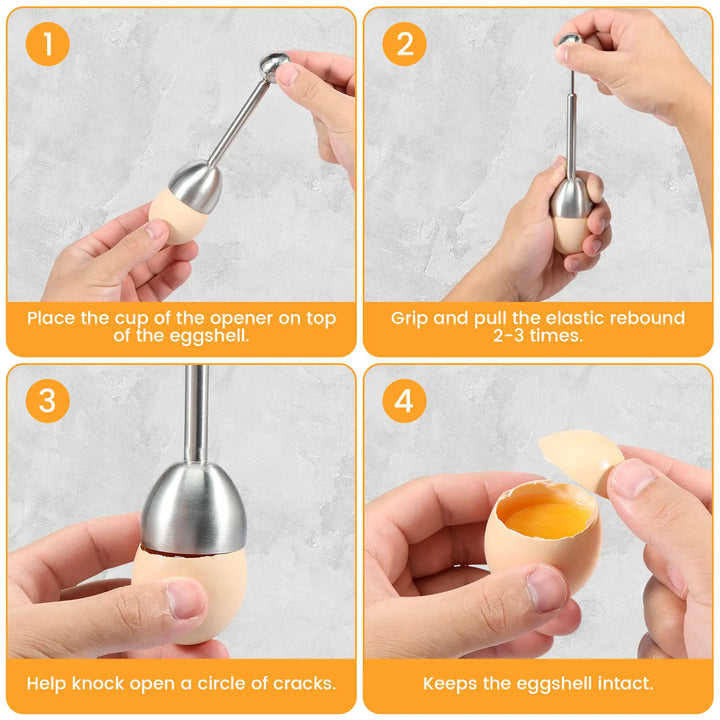 1

Place the cup of the opener on top of the eggshell.

2

Grip and pull the elastic rebound 2-3 times.

3

Help knock open a circle of cracks.

4

Keeps the eggshell intact.