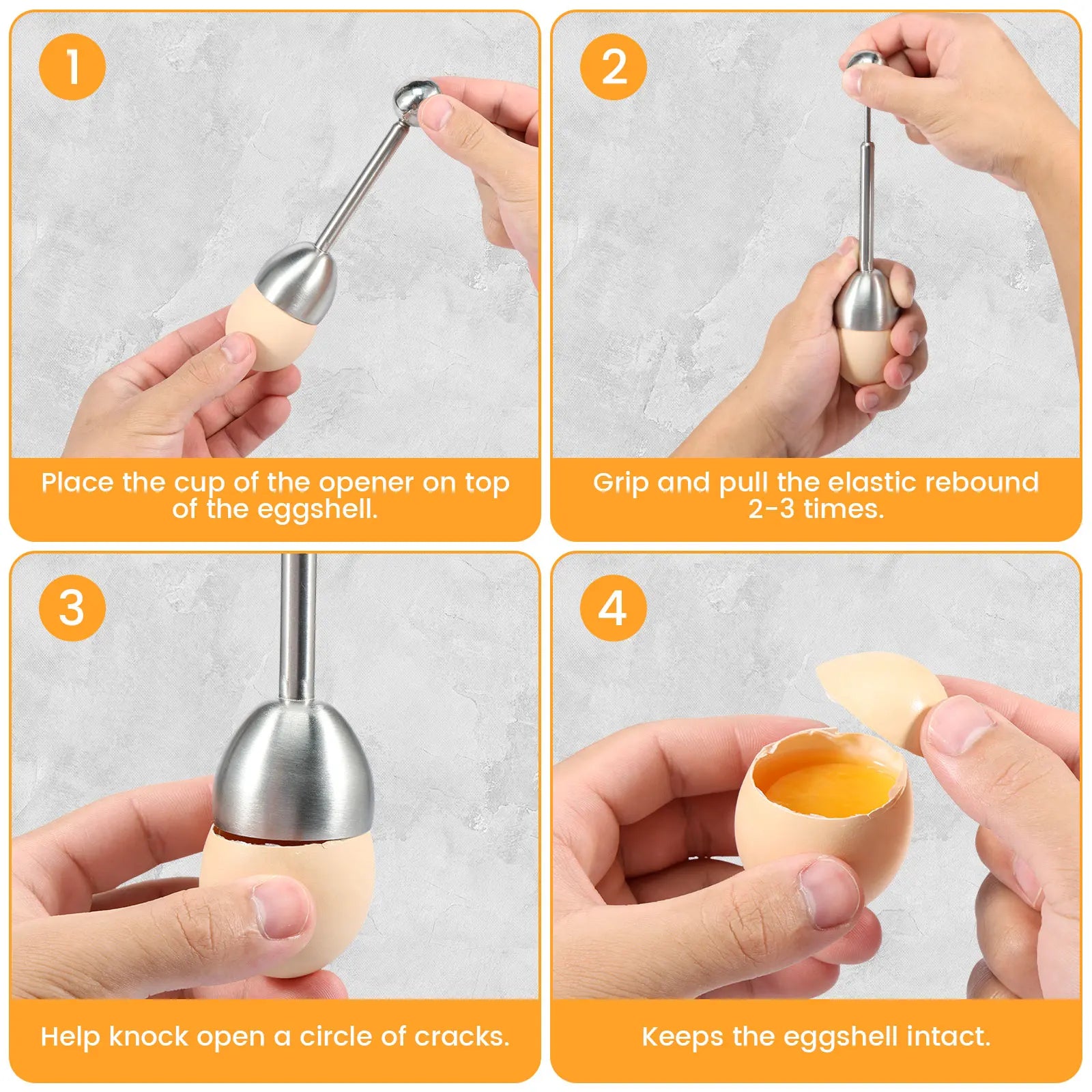 1

Place the cup of the opener on top of the eggshell.

2

Grip and pull the elastic rebound 2-3 times.

3

Help knock open a circle of cracks.

4

Keeps the eggshell intact.