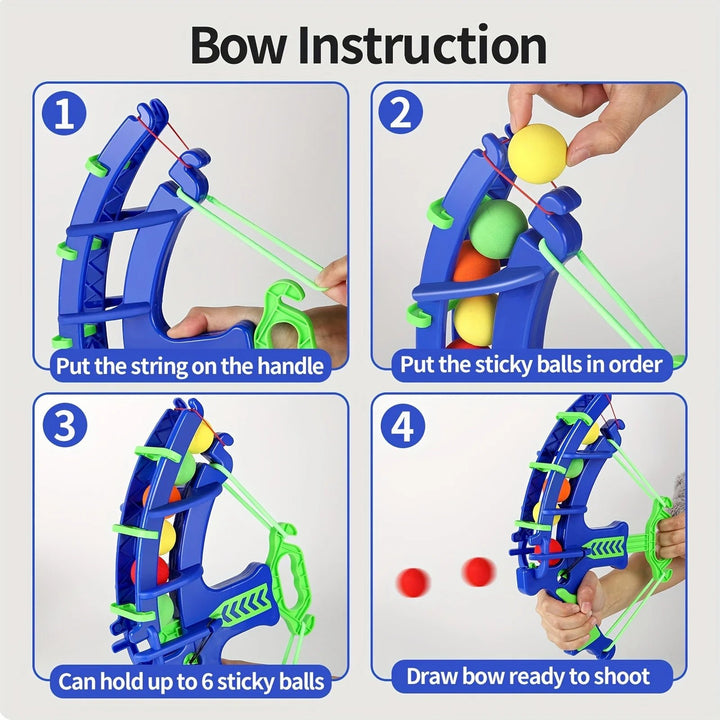 Bow Instruction

1
Put the string on the handle

2
Put the sticky balls in order

3
Can hold up to 6 sticky balls

4
Draw bow ready to shoot