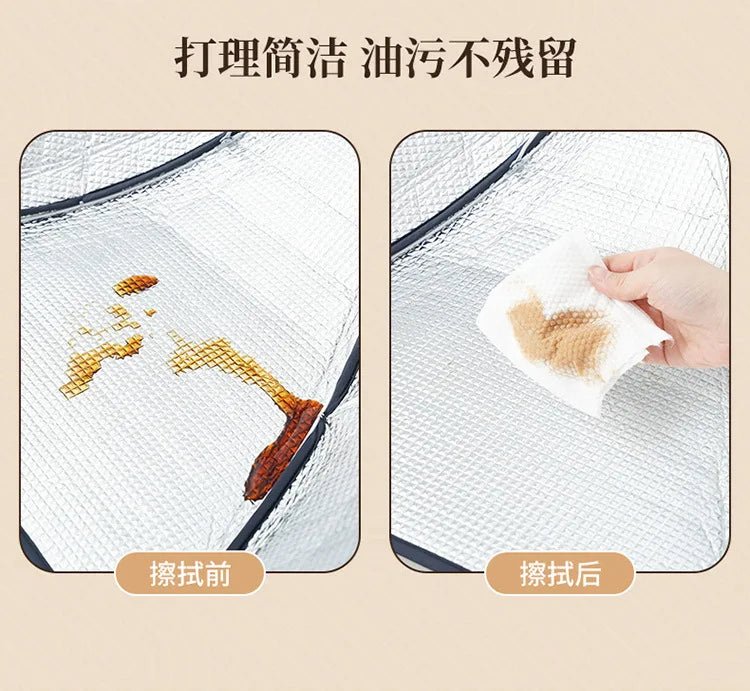 打理简洁 油污不残留

擦拭前

擦拭后