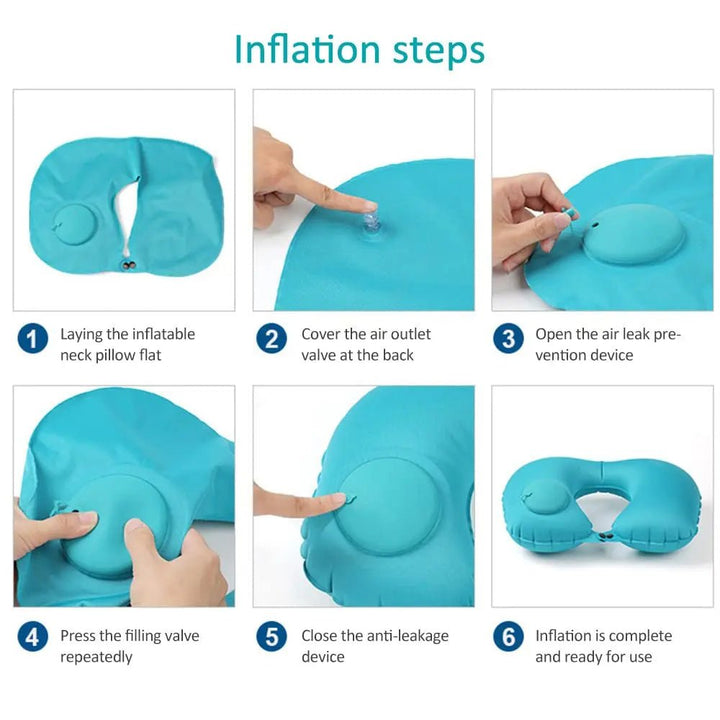 Inflation steps

1 Laying the inflatable neck pillow flat

2 Cover the air outlet valve at the back

3 Open the air leak prevention device

4 Press the filling valve repeatedly

5 Close the anti-leakage device

6 Inflation is complete and ready for use