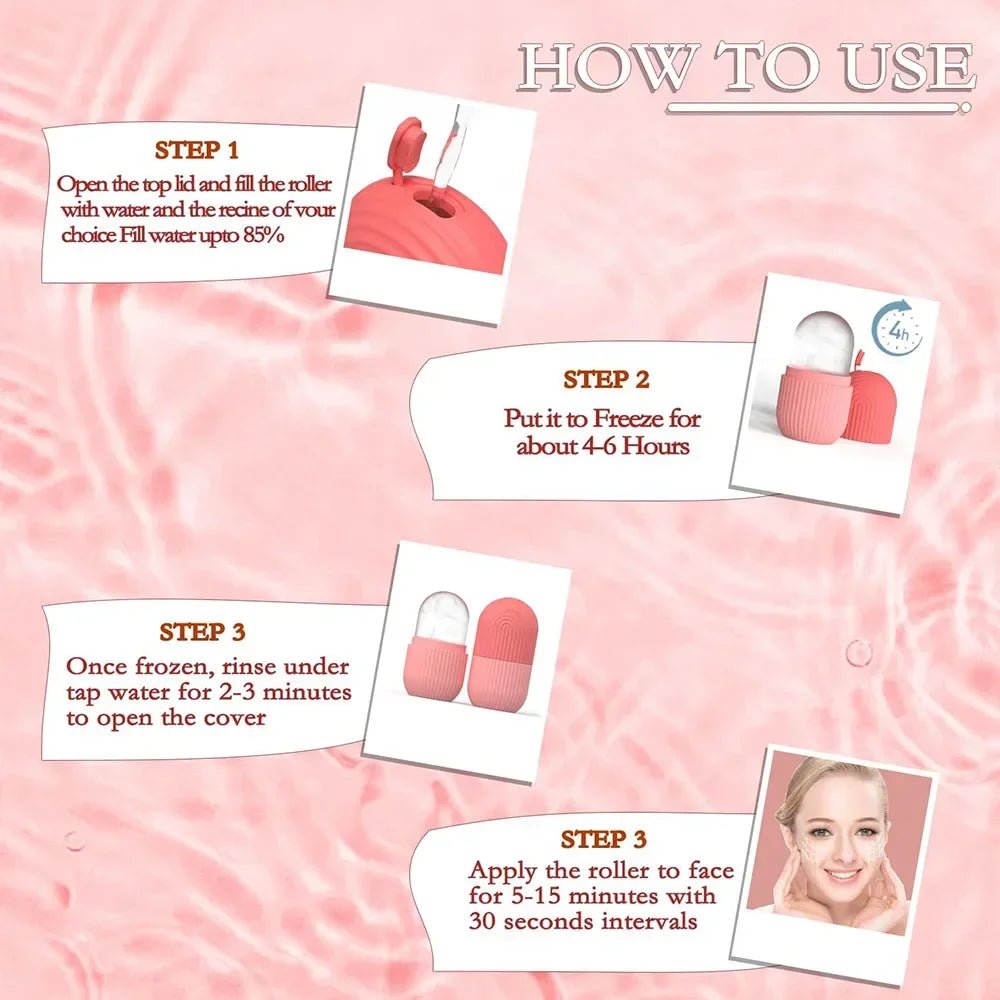 HOW TO USE

STEP 1
Open the top lid and fill the roller with water and the recine of vour choice Fill water upto 85%

STEP 2
Put it to Freeze for about 4-6 Hours

4h

STEP 3
Once frozen, rinse under tap water for 2-3 minutes to open the cover

STEP 3
Apply the roller to face for 5-15 minutes with 30 seconds intervals