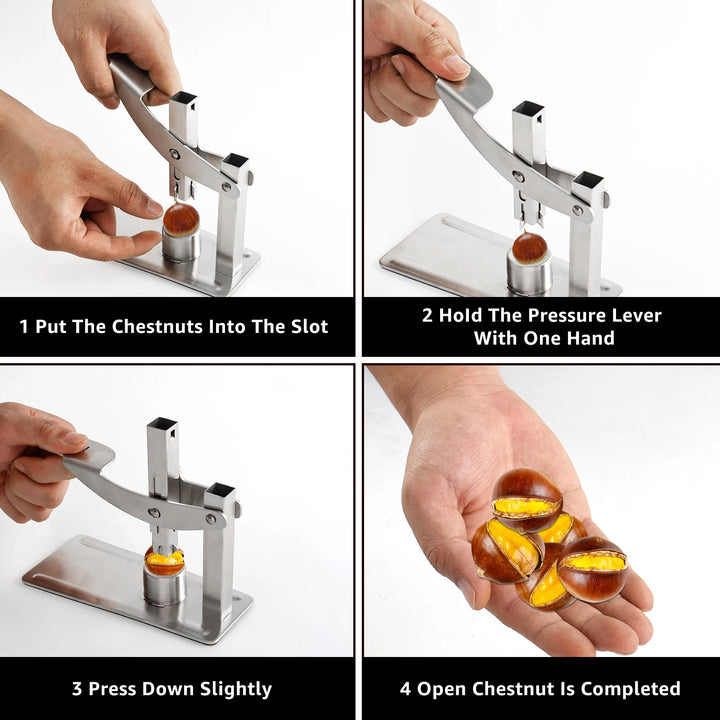 1 Put The Chestnuts Into The Slot

2 Hold The Pressure Lever With One Hand

3 Press Down Slightly

4 Open Chestnut Is Completed