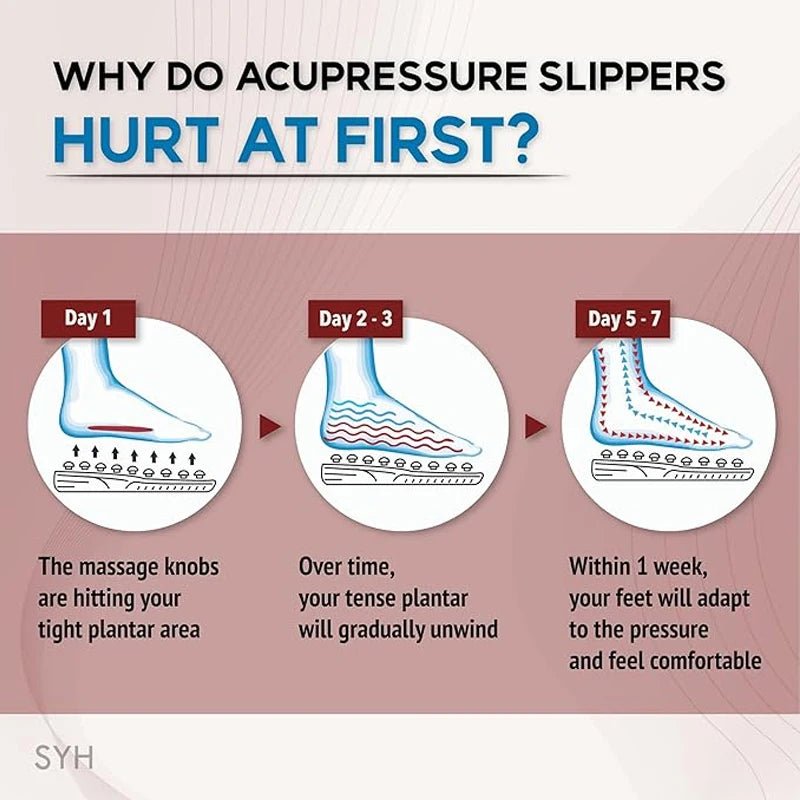 WHY DO ACUPRESSURE SLIPPERS
HURT AT FIRST?

Day 1

The massage knobs are hitting your tight plantar area

Day 2 - 3

Over time, your tense plantar will gradually unwind

Day 5 - 7

Within 1 week, your feet will adapt to the pressure and feel comfortable

SYH