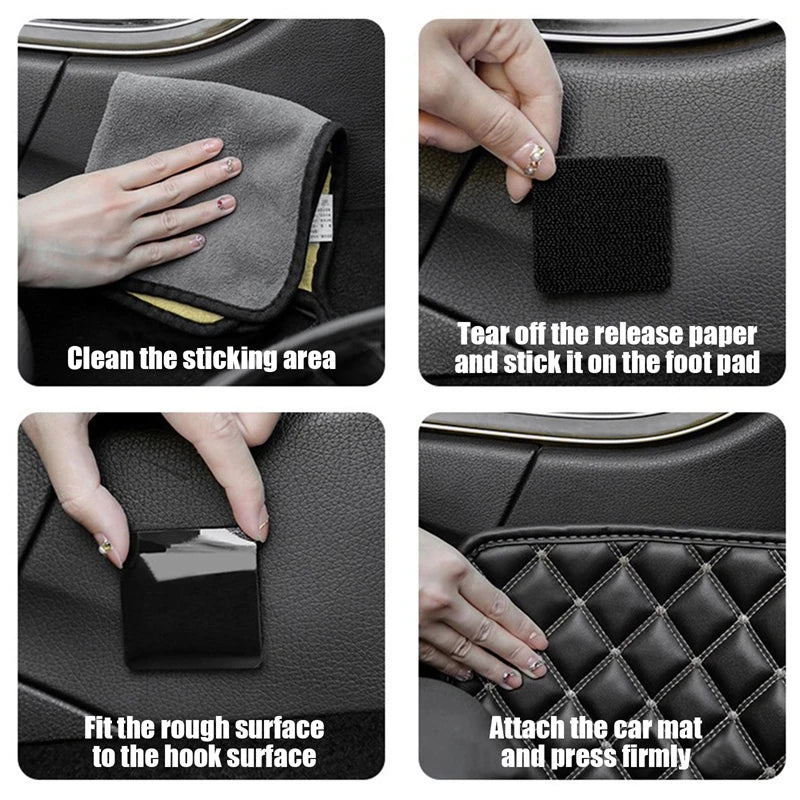 Clean the sticking area

Tear off the release paper and stick it on the foot pad

Fit the rough surface to the hook surface

Attach the car mat and press firmly