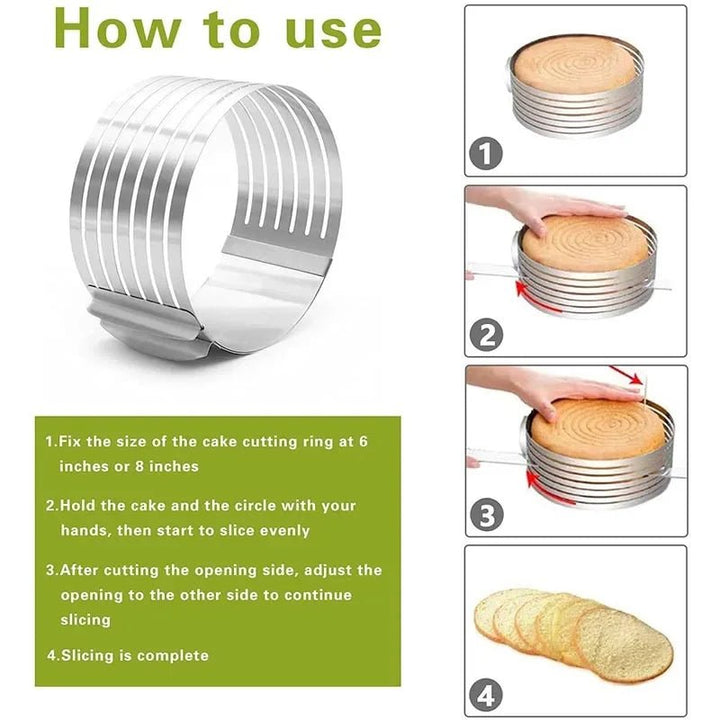 How to use

1.Fix the size of the cake cutting ring at 6 inches or 8 inches

2.Hold the cake and the circle with your hands, then start to slice evenly

3.After cutting the opening side, adjust the opening to the other side to continue slicing

4.Slicing is complete

1

2

3

4