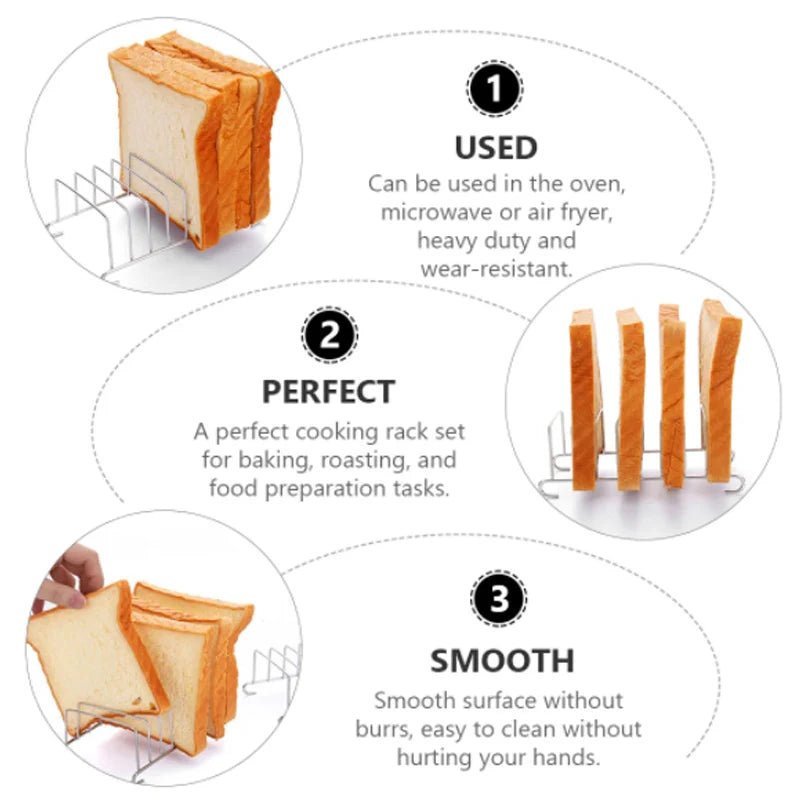 1

USED

Can be used in the oven, microwave or air fryer, heavy duty and wear-resistant.

2

PERFECT

A perfect cooking rack set for baking, roasting, and food preparation tasks.

3

SMOOTH

Smooth surface without burrs, easy to clean without hurting your hands.