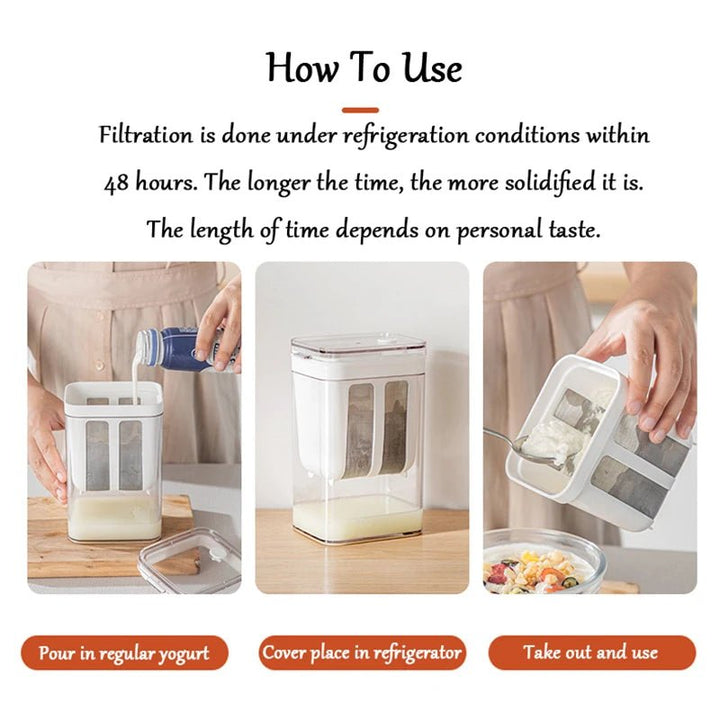 How To Use

Filtration is done under refrigeration conditions within 48 hours. The longer the time, the more solidified it is. The length of time depends on personal taste.

Pour in regular yogurt

Cover place in refrigerator

Take out and use