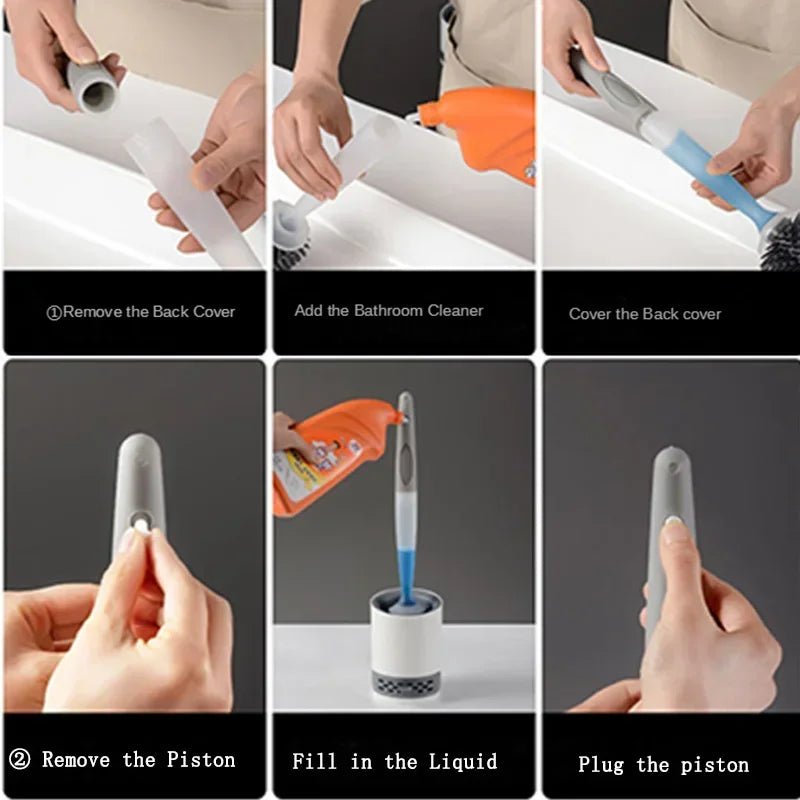 ①Remove the Back Cover

Add the Bathroom Cleaner

Cover the Back cover

② Remove the Piston

Fill in the Liquid

Plug the piston