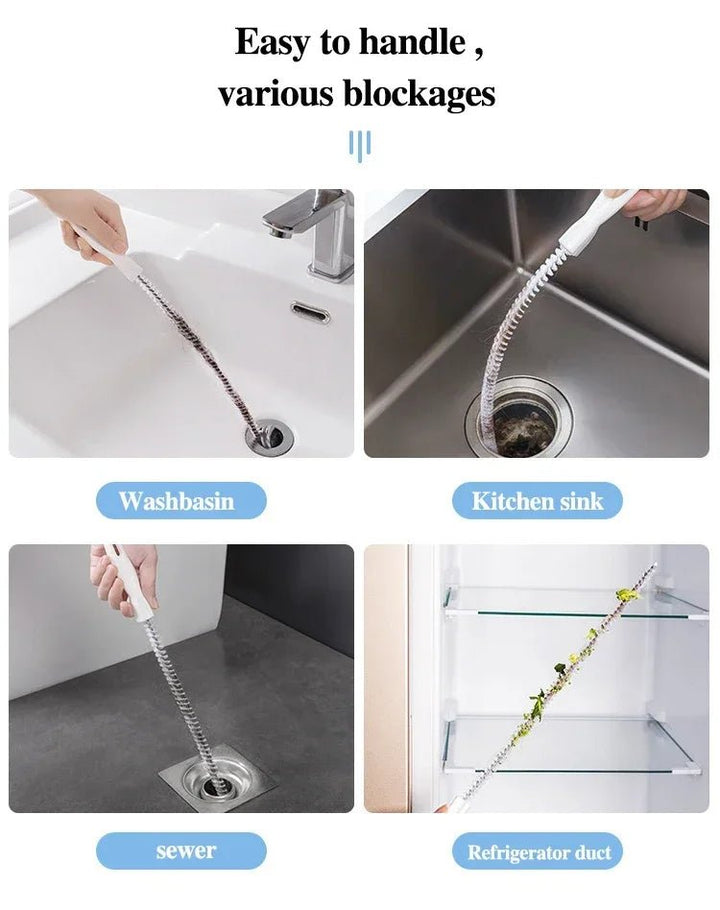 Easy to handle ,
various blockages

Washbasin

Kitchen sink

sewer

Refrigerator duct