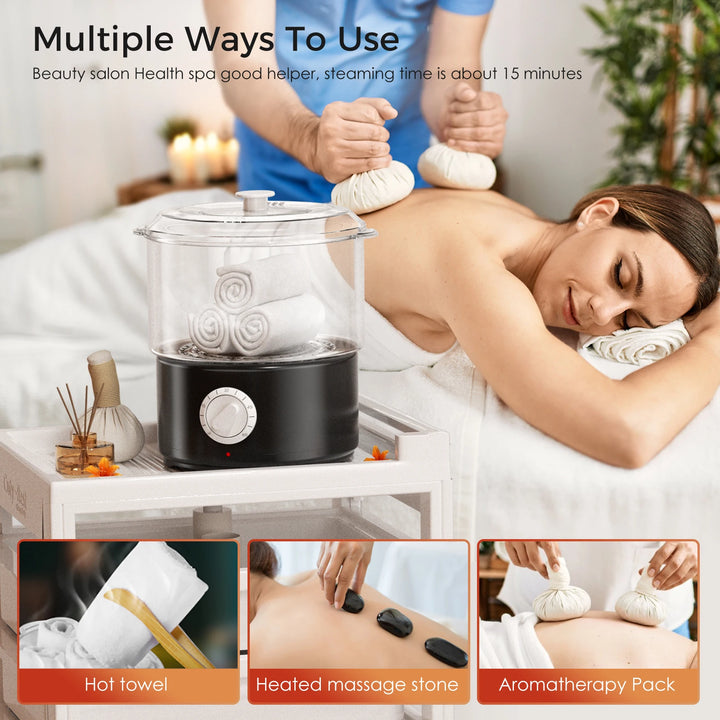 Multiple Ways To Use

Beauty salon Health spa good helper, steaming time is about 15 minutes

Hot towel

Heated massage stone

Aromatherapy Pack