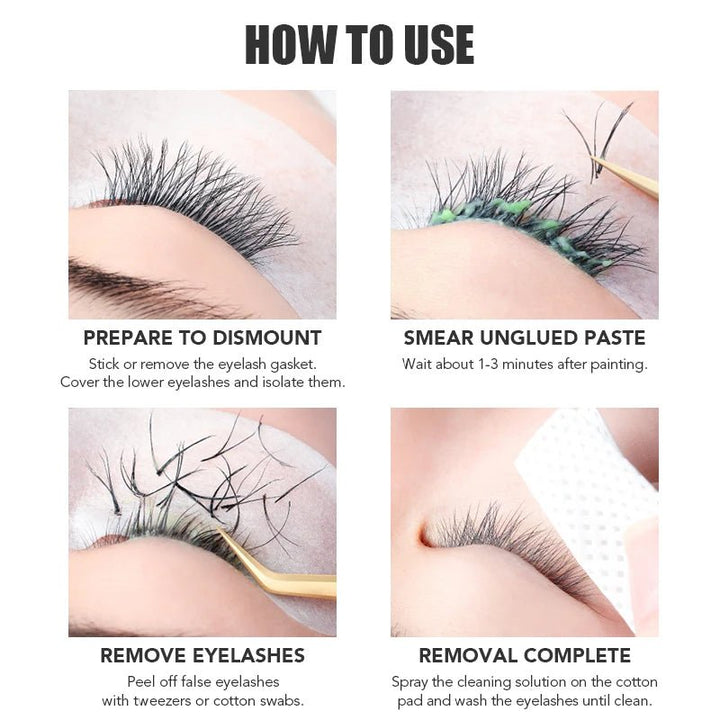 HOW TO USE

PREPARE TO DISMOUNT

Stick or remove the eyelash gasket. Cover the lower eyelashes and isolate them.

SMEAR UNGLUED PASTE

Wait about 1-3 minutes after painting.

REMOVE EYELASHES

Peel off false eyelashes with tweezers or cotton swabs.

REMOVAL COMPLETE

Spray the cleaning solution on the cotton pad and wash the eyelashes until clean.