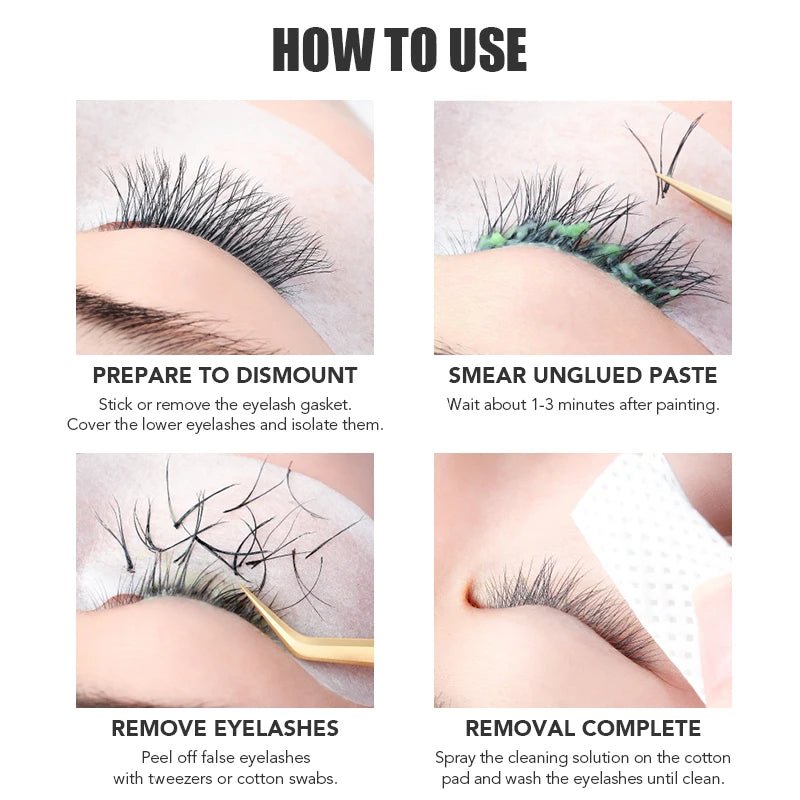 HOW TO USE

PREPARE TO DISMOUNT
Stick or remove the eyelash gasket. Cover the lower eyelashes and isolate them.

SMEAR UNGLUED PASTE
Wait about 1-3 minutes after painting.

REMOVE EYELASHES
Peel off false eyelashes with tweezers or cotton swabs.

REMOVAL COMPLETE
Spray the cleaning solution on the cotton pad and wash the eyelashes until clean.