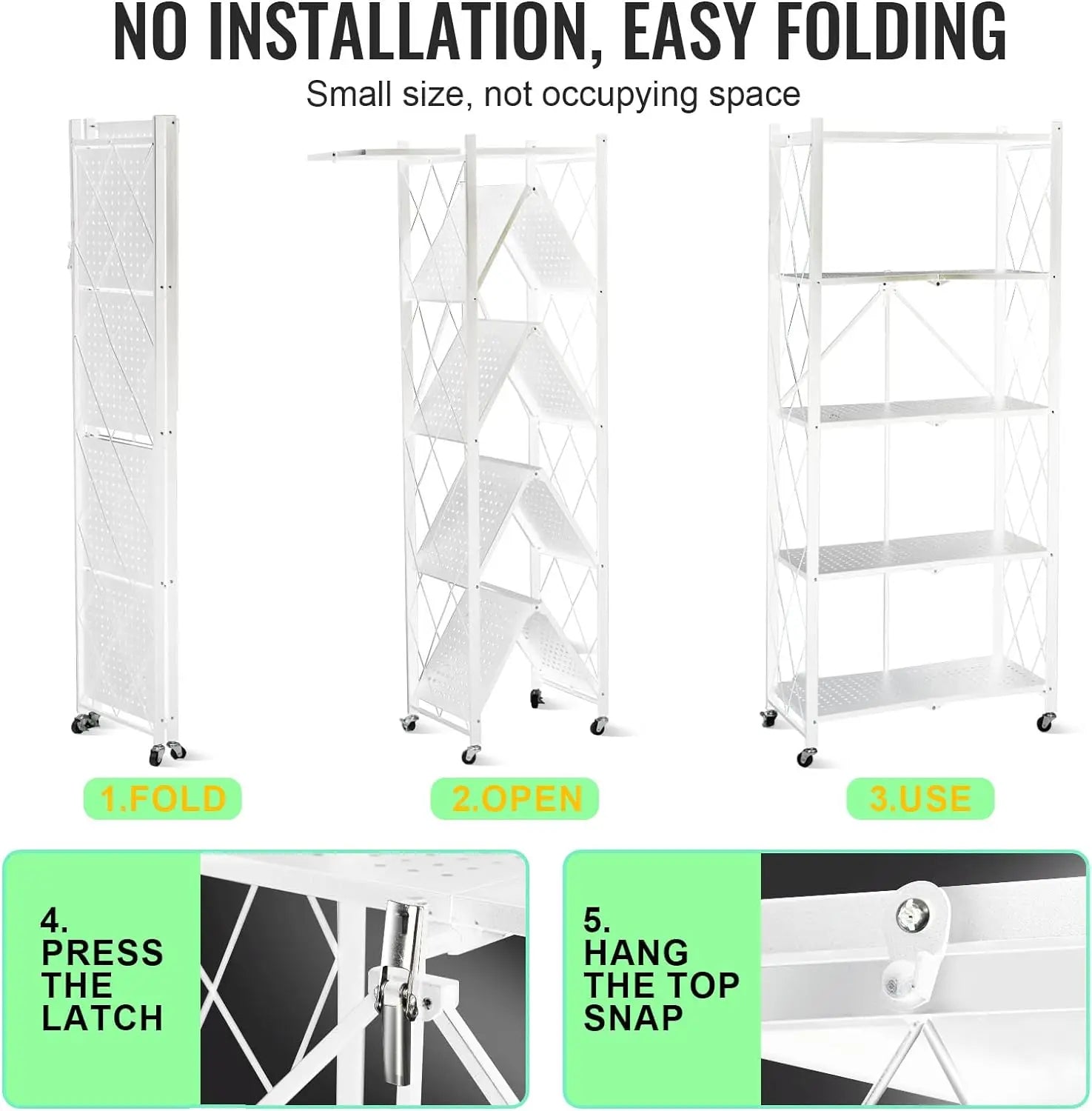 NO INSTALLATION, EASY FOLDING

Small size, not occupying space

1.FOLD

2.OPEN

3.USE

4. PRESS THE LATCH

5. HANG THE TOP SNAP