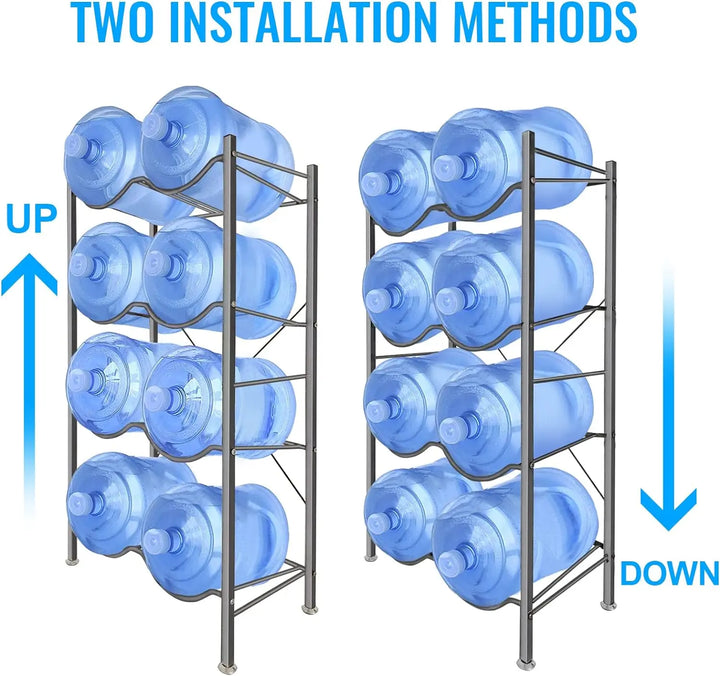 TWO INSTALLATION METHODS

UP

DOWN