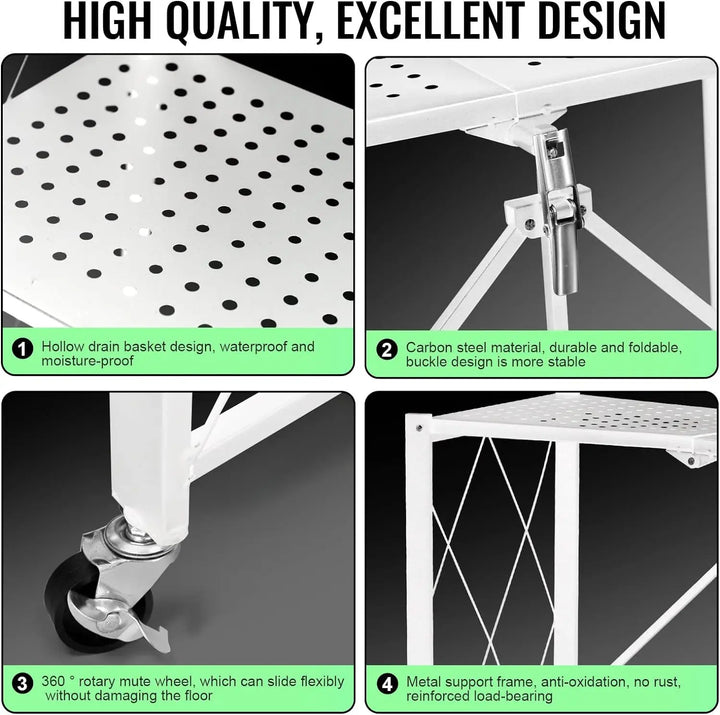 HIGH QUALITY, EXCELLENT DESIGN

1 Hollow drain basket design, waterproof and moisture-proof

2 Carbon steel material, durable and foldable, buckle design is more stable

3 360 ° rotary mute wheel, which can slide flexibly without damaging the floor

4 Metal support frame, anti-oxidation, no rust, reinforced load-bearing