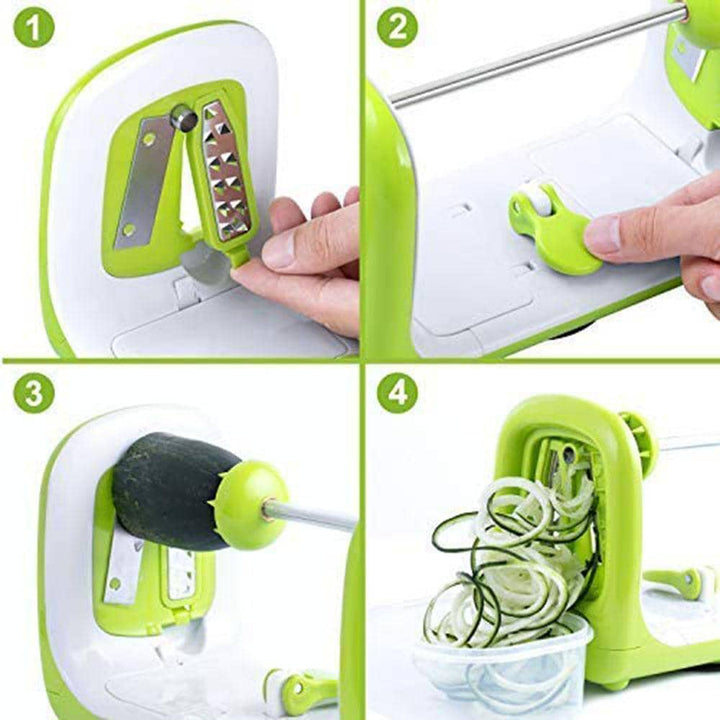 1
2
3
4