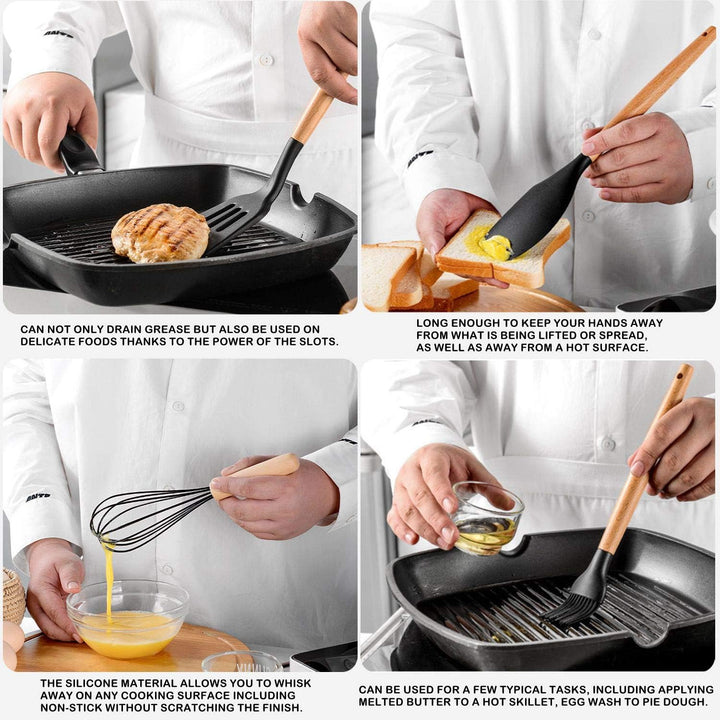 CAN NOT ONLY DRAIN GREASE BUT ALSO BE USED ON DELICATE FOODS THANKS TO THE POWER OF THE SLOTS.

LONG ENOUGH TO KEEP YOUR HANDS AWAY FROM WHAT IS BEING LIFTED OR SPREAD, AS WELL AS AWAY FROM A HOT SURFACE.

THE SILICONE MATERIAL ALLOWS YOU TO WHISK AWAY ON ANY COOKING SURFACE INCLUDING NON-STICK WITHOUT SCRATCHING THE FINISH.

CAN BE USED FOR A FEW TYPICAL TASKS, INCLUDING APPLYING MELTED BUTTER TO A HOT SKILLET, EGG WASH TO PIE DOUGH.