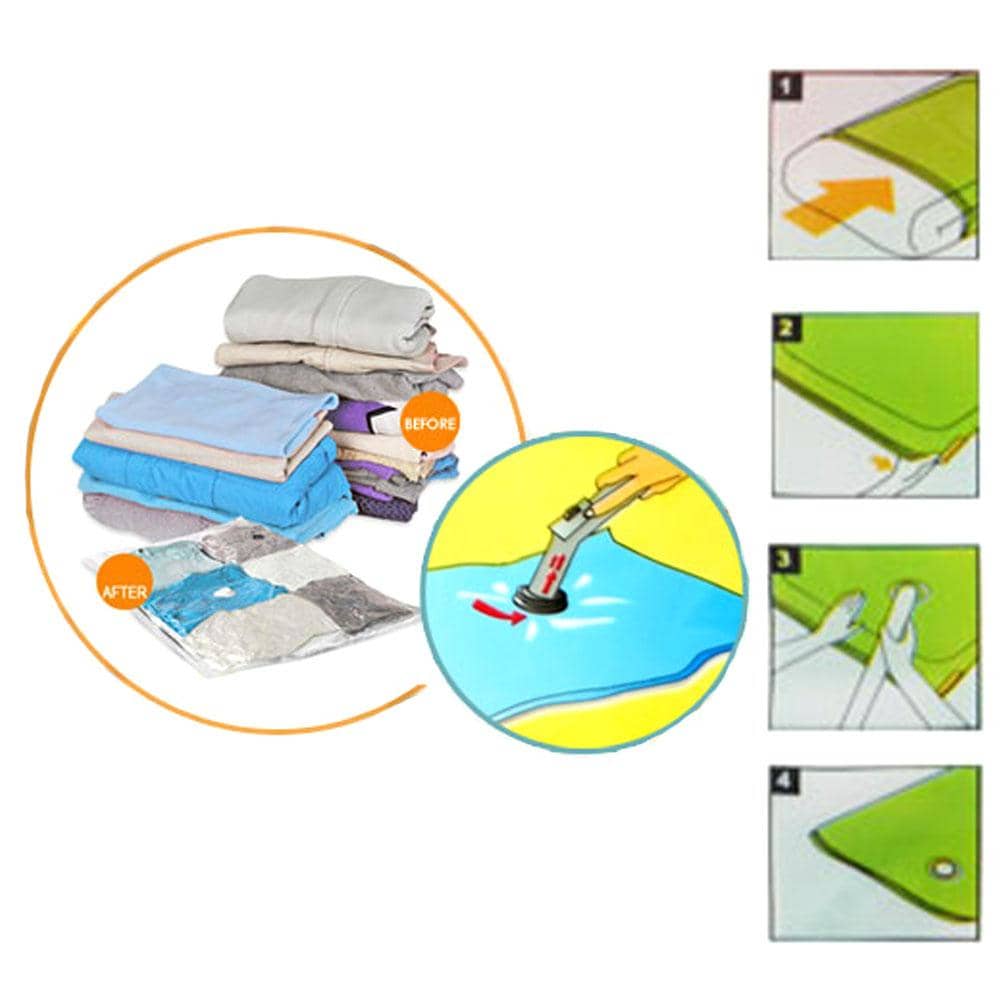 BEFORE

AFTER

1

2

3

4