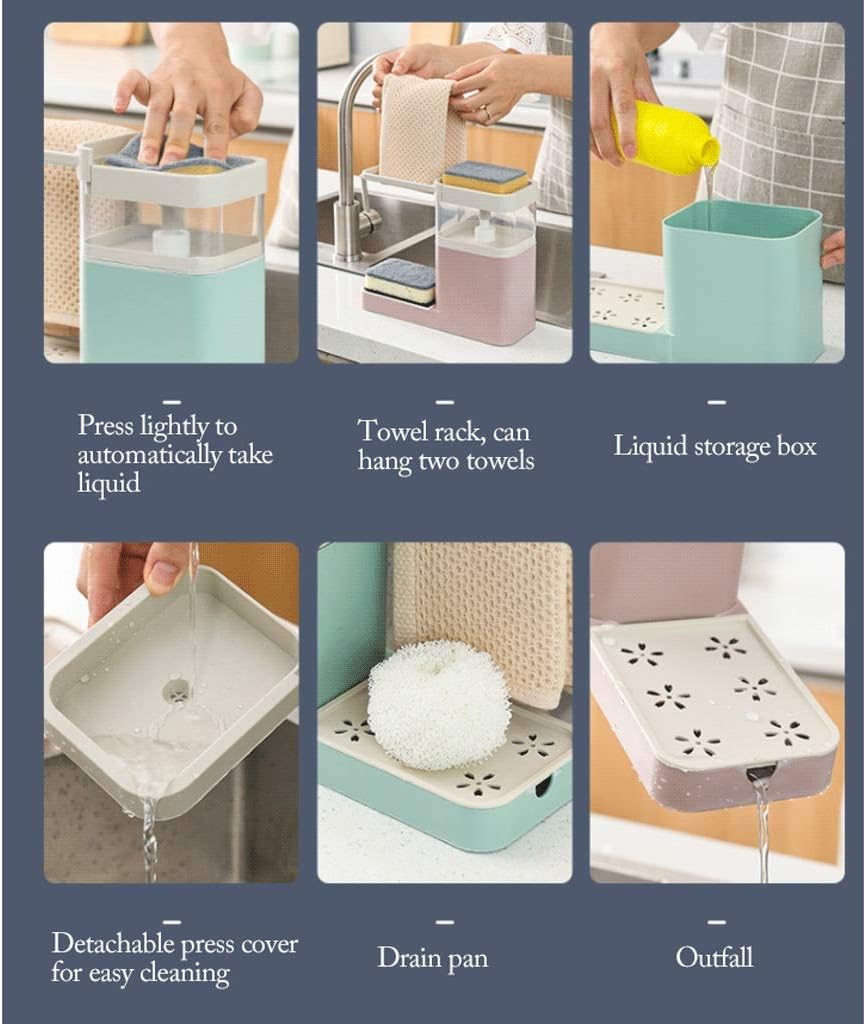 Press lightly to automatically take liquid

Towel rack, can hang two towels

Liquid storage box

Detachable press cover for easy cleaning

Drain pan

Outfall