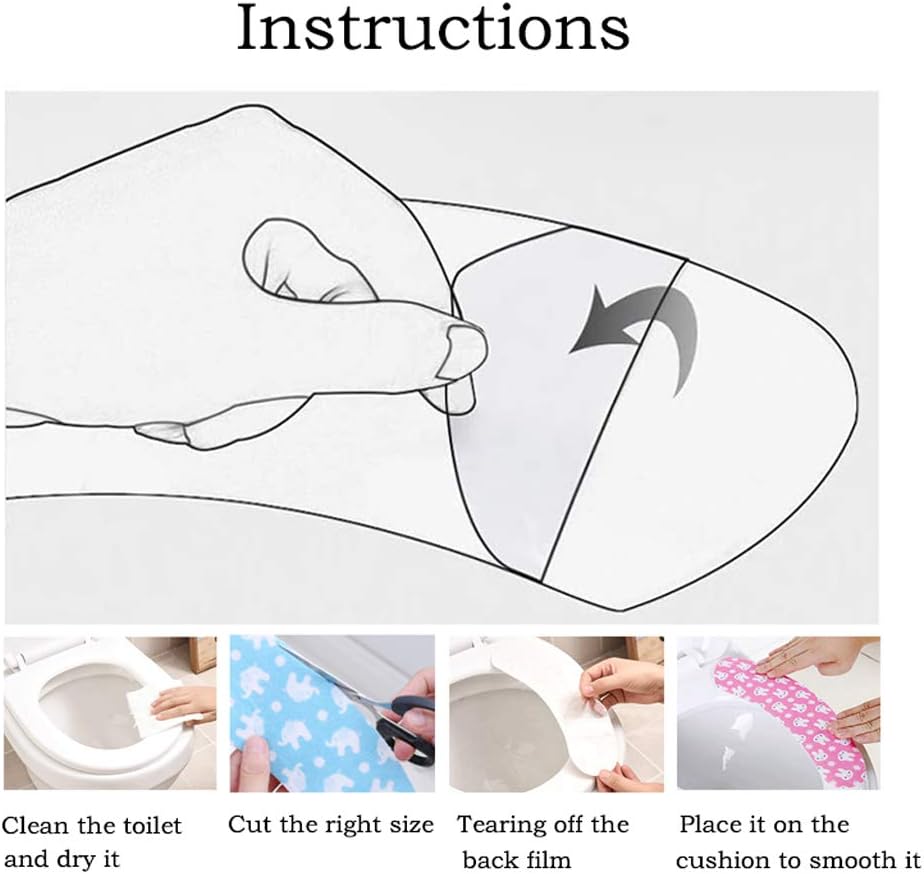 Instructions

Clean the toilet and dry it

Cut the right size

Tearing off the back film

Place it on the cushion to smooth it