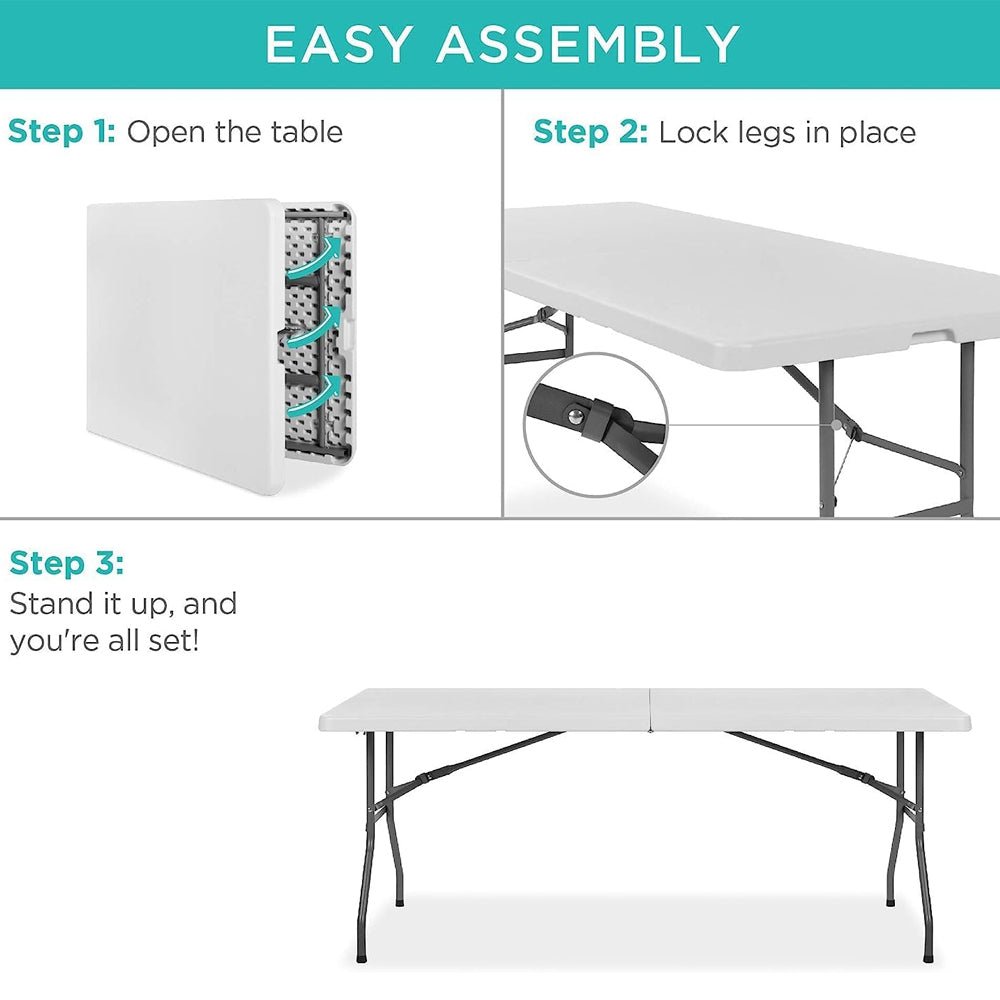 EASY ASSEMBLY

Step 1: Open the table

Step 2: Lock legs in place

Step 3:
Stand it up, and you're all set!