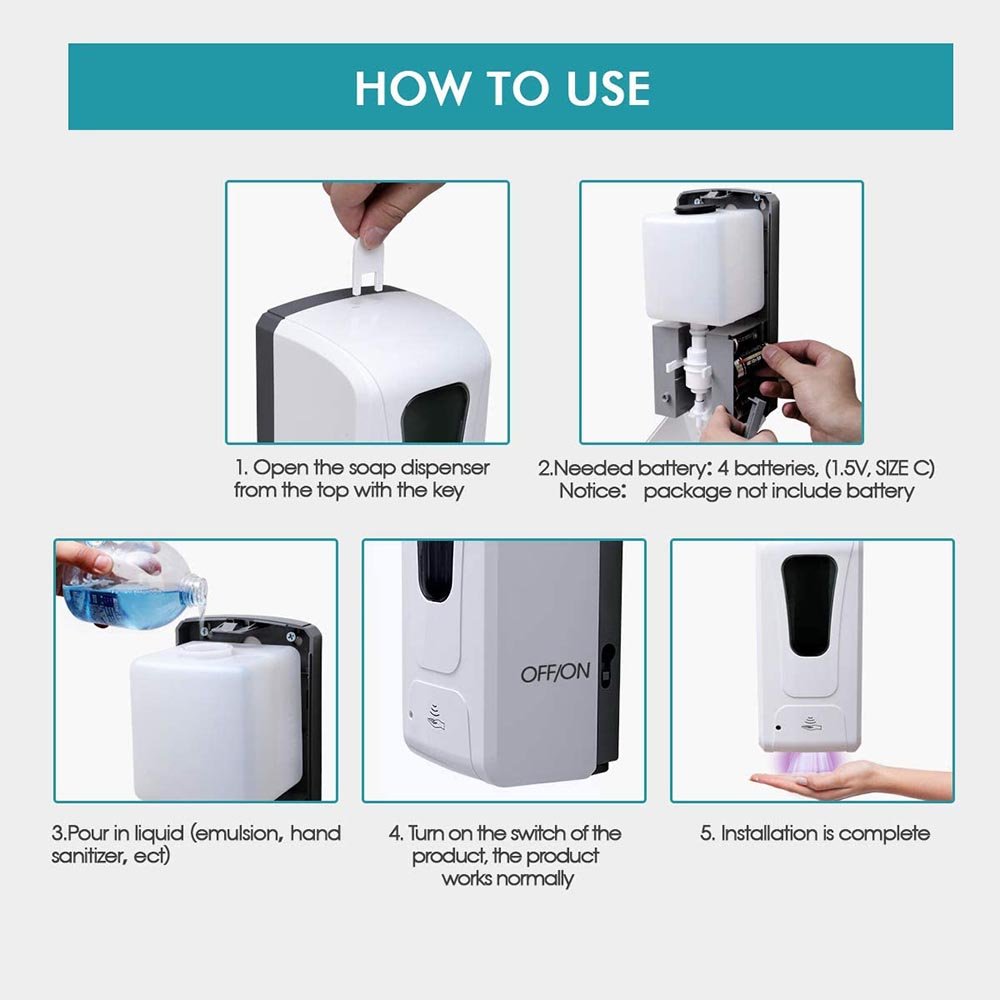 HOW TO USE

1. Open the soap dispenser from the top with the key

2.Needed battery: 4 batteries, (1.5V, SIZE C) Notice: package not include battery

OFF/ON

3.Pour in liquid (emulsion, hand sanitizer, ect)

4. Turn on the switch of the product, the product works normally

5. Installation is complete