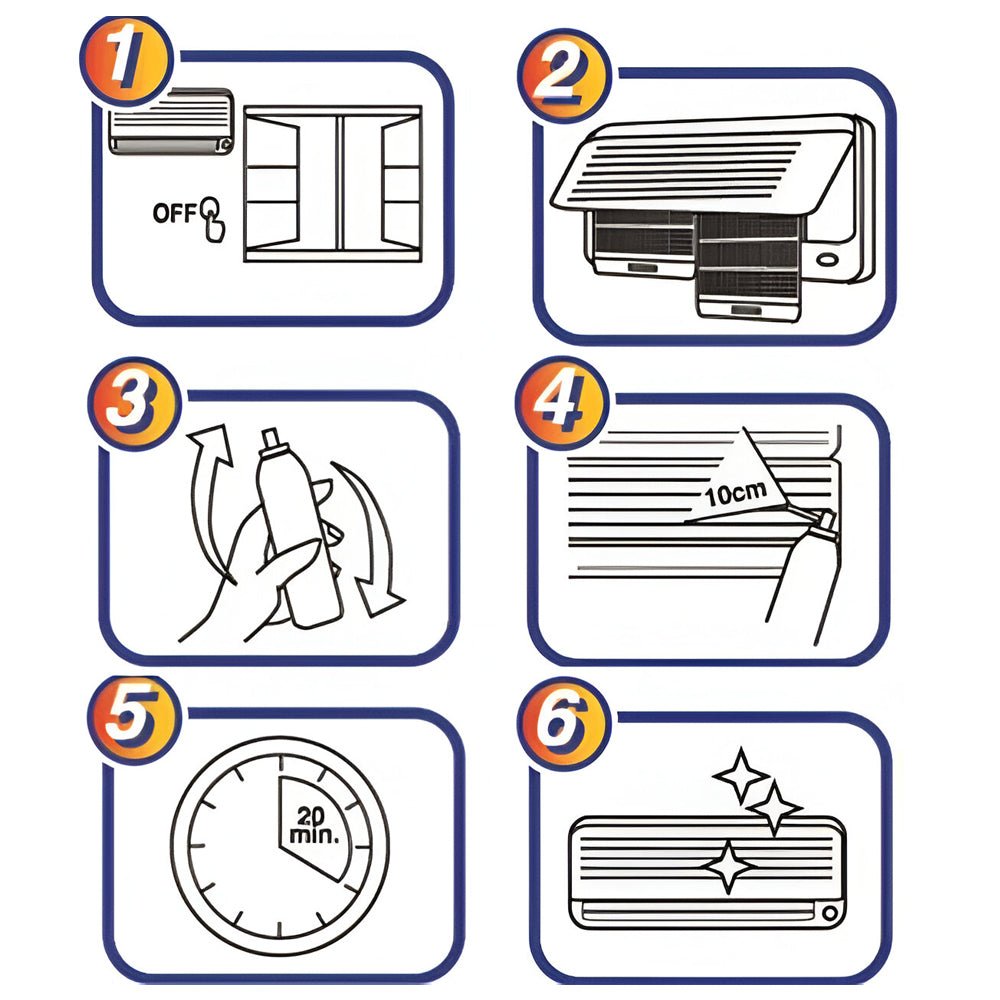 1

OFF

2

3

4

10cm

5

20 min.

6