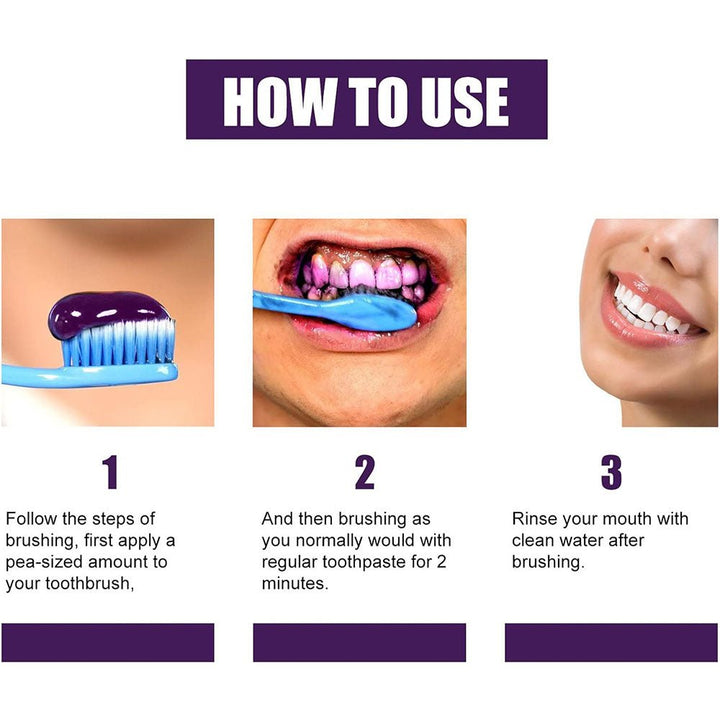 HOW TO USE

1

Follow the steps of brushing, first apply a pea-sized amount to your toothbrush,

2

And then brushing as you normally would with regular toothpaste for 2 minutes.

3

Rinse your mouth with clean water after brushing.