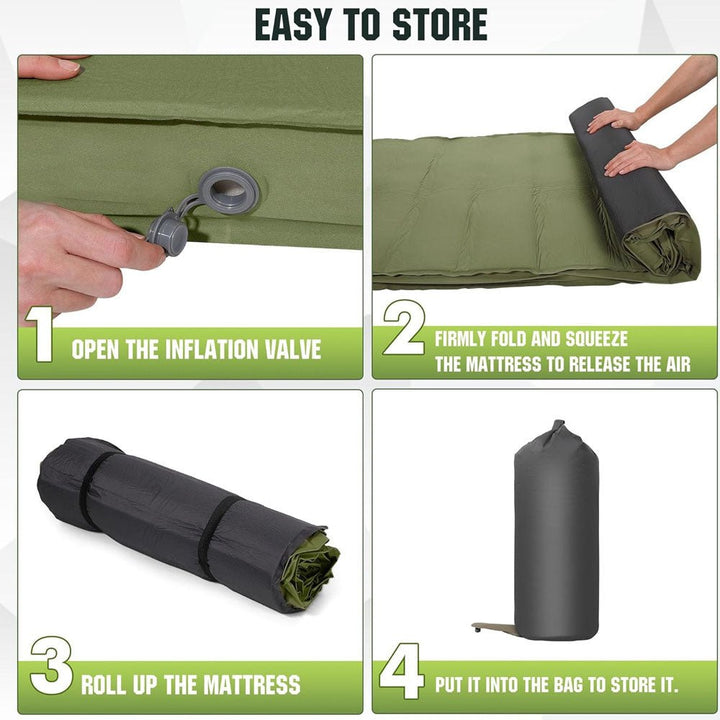 EASY TO STORE

1 OPEN THE INFLATION VALVE

2 FIRMLY FOLD AND SQUEEZE THE MATTRESS TO RELEASE THE AIR

3 ROLL UP THE MATTRESS

4 PUT IT INTO THE BAG TO STORE IT.