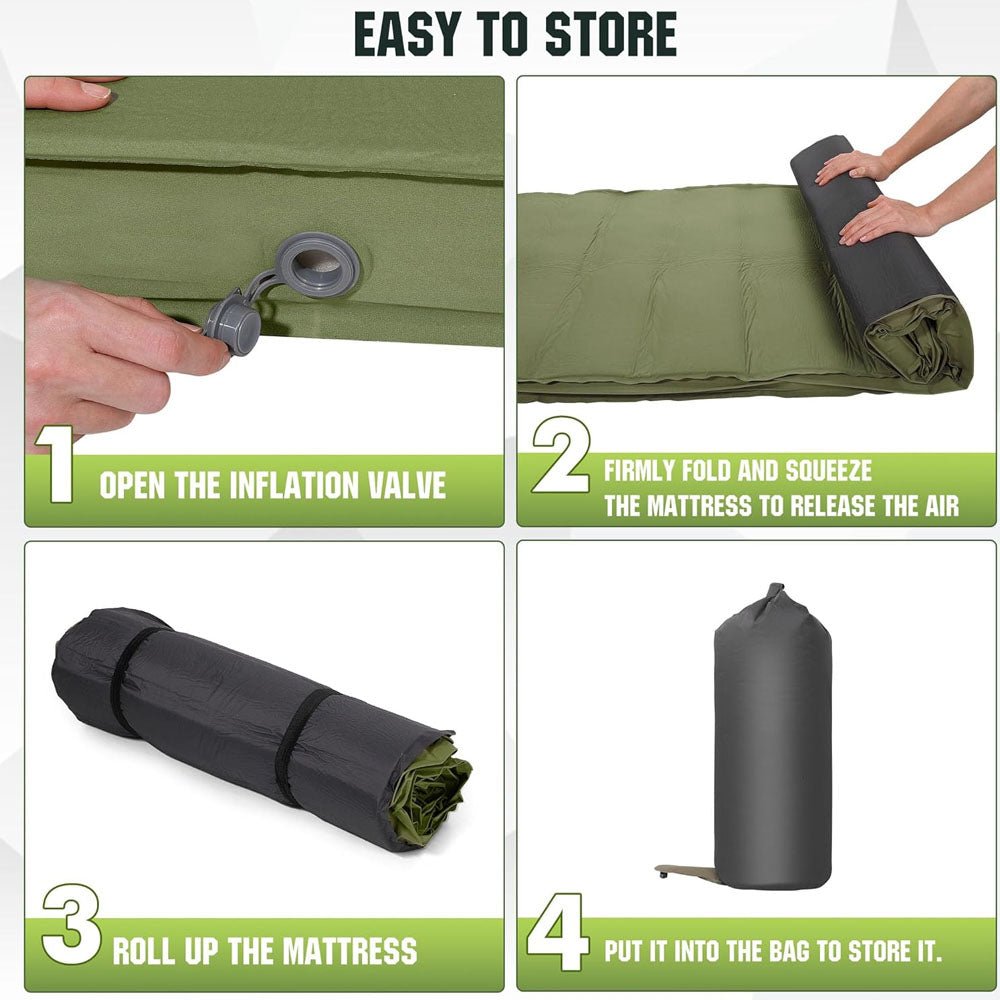 EASY TO STORE

1 OPEN THE INFLATION VALVE

2 FIRMLY FOLD AND SQUEEZE THE MATTRESS TO RELEASE THE AIR

3 ROLL UP THE MATTRESS

4 PUT IT INTO THE BAG TO STORE IT.